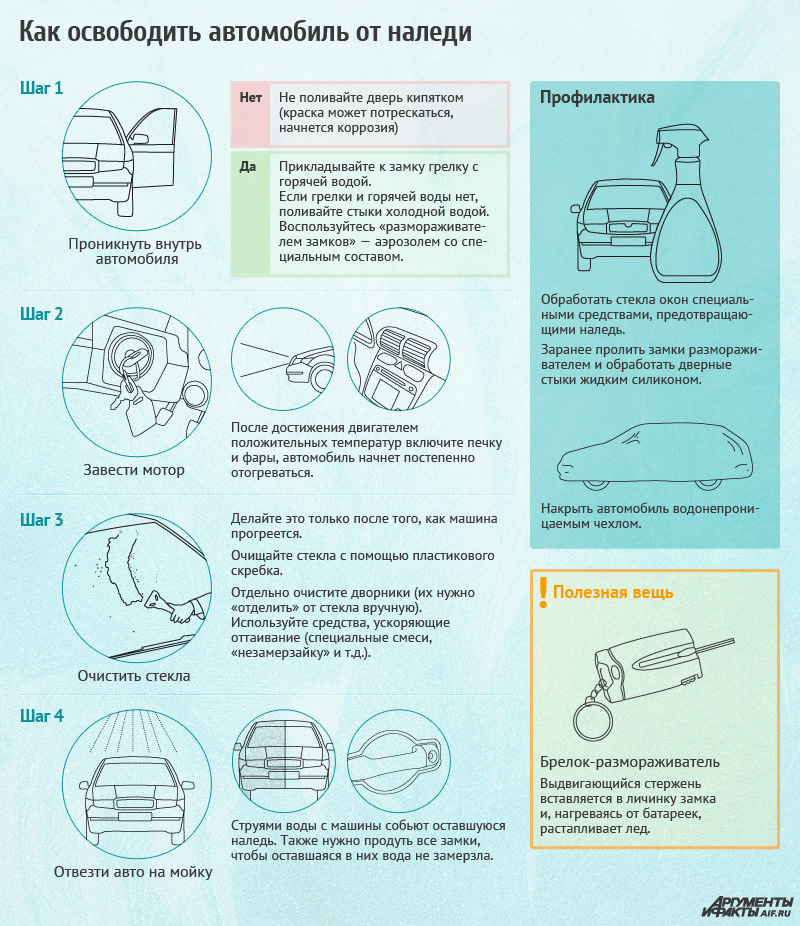 Как освободить автомобиль от наледи

Шаг 1

Проникнуть внутрь автомобиля

Нет Не поливайте дверь кипятком (краска может потрескаться, начнется коррозия)

Да Прикладывайте к замку грелку с горячей водой. Если грелки и горячей воды нет, поливайте стыки холодной водой. Воспользуйтесь «размораживателем замков» — аэрозолем со специальным составом.

Шаг 2

Завести мотор

После достижения двигателем положительных температур включите печку и фары, автомобиль начнет постепенно отогреваться.

Шаг 3

Очистить стекла

Делайте это только после того, как машина прогреется.

Очищайте стекла с помощью пластикового скребка.

Отдельно очистите дворники (их нужно «отделить» от стекла вручную). Используйте средства, ускоряющие оттаивание (специальные смеси, «незамерзайку» и т.д.).

Шаг 4

Отвезти авто на мойку

Струями воды с машины собьют оставшуюся наледь. Также нужно продуть все замки, чтобы оставшаяся в них вода не замерзла.

Профилактика

Обработать стекла окон специальными средствами, предотвращающими наледь.

Заранее пролить замки размораживателем и обработать дверные стыки жидким силиконом.

Накрыть автомобиль водонепроницаемым чехлом.

! Полезная вещь

Брелок-размораживатель

Выдвигающийся стержень вставляется в личинку замка и, нагреваясь от батареек, растапливает лед.

АРГУМЕНТЫ И ФАКТЫ AIF.RU